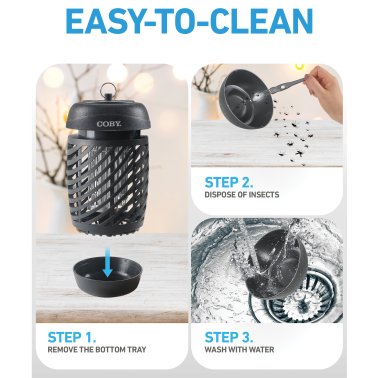 EASY-TO-CLEAN

COBY.

STEP 1.
REMOVE THE BOTTOM TRAY

STEP 2.
DISPOSE OF INSECTS

STEP 3.
WASH WITH WATER