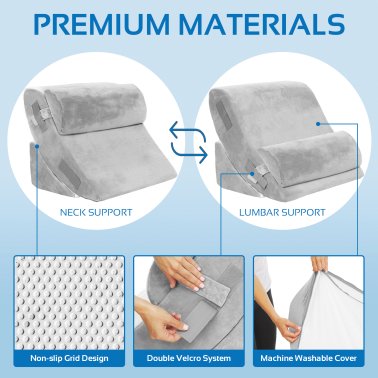 PREMIUM MATERIALS

NECK SUPPORT

LUMBAR SUPPORT

Non-slip Grid Design

Double Velcro System

Machine Washable Cover