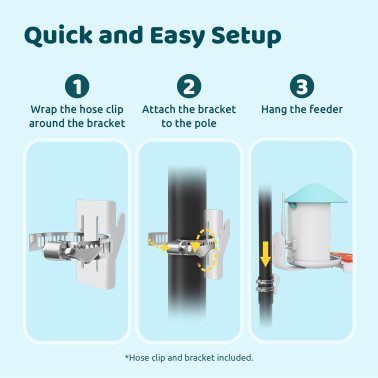 Quick and Easy Setup

1
Wrap the hose clip around the bracket

2
Attach the bracket to the pole

3
Hang the feeder

*Hose clip and bracket included.