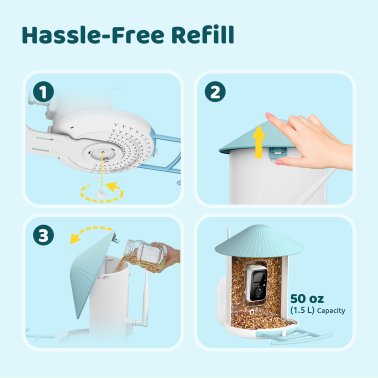 Hassle-Free Refill

1

2

3

50 oz
(1.5 L) Capacity